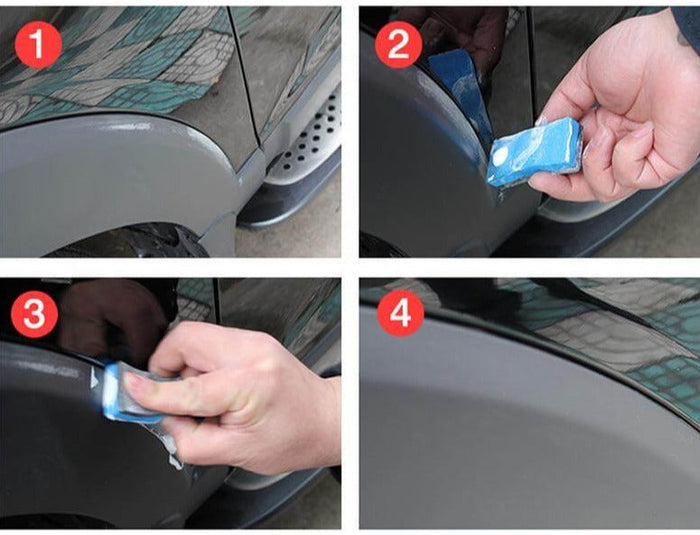 1

2

3

4